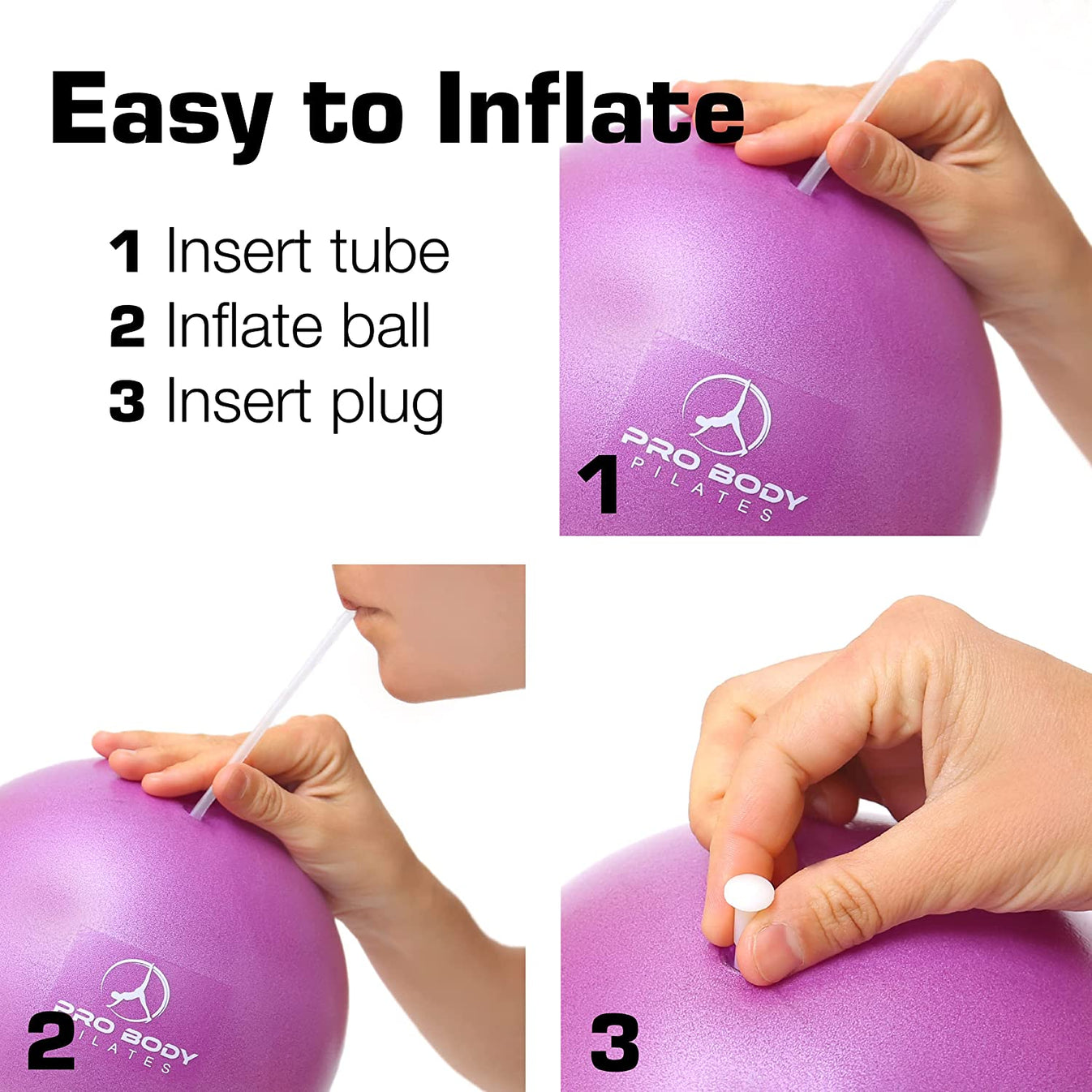 Easy to Inflate

1 Insert tube
2 Inflate ball
3 Insert plug

PRO BODY
PILATES

1

PRO BODY
PILATES

2

3