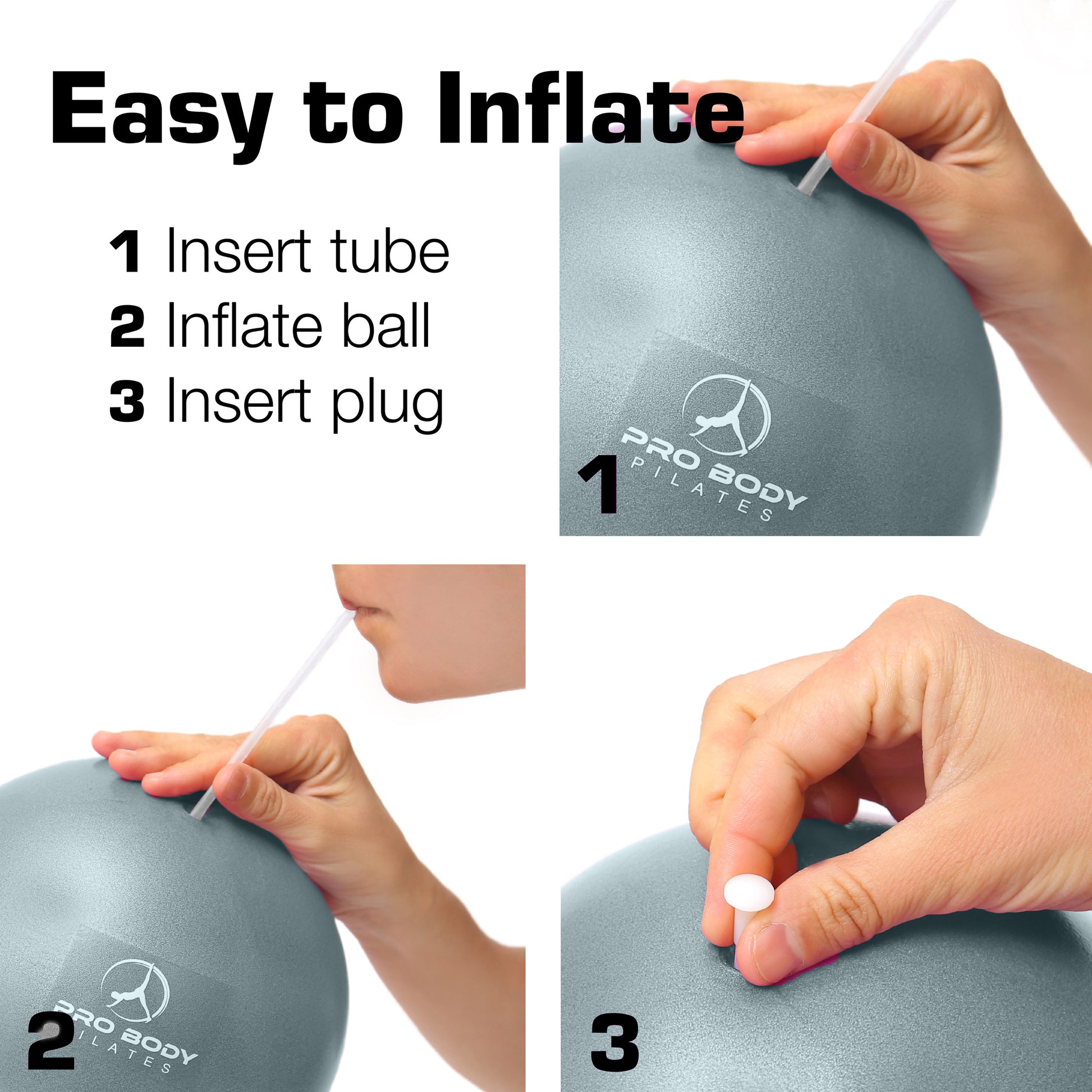 Easy to Inflate

1 Insert tube
2 Inflate ball
3 Insert plug

PRO BODY
PILATES
1

PRO BODY
PILATES
2

3